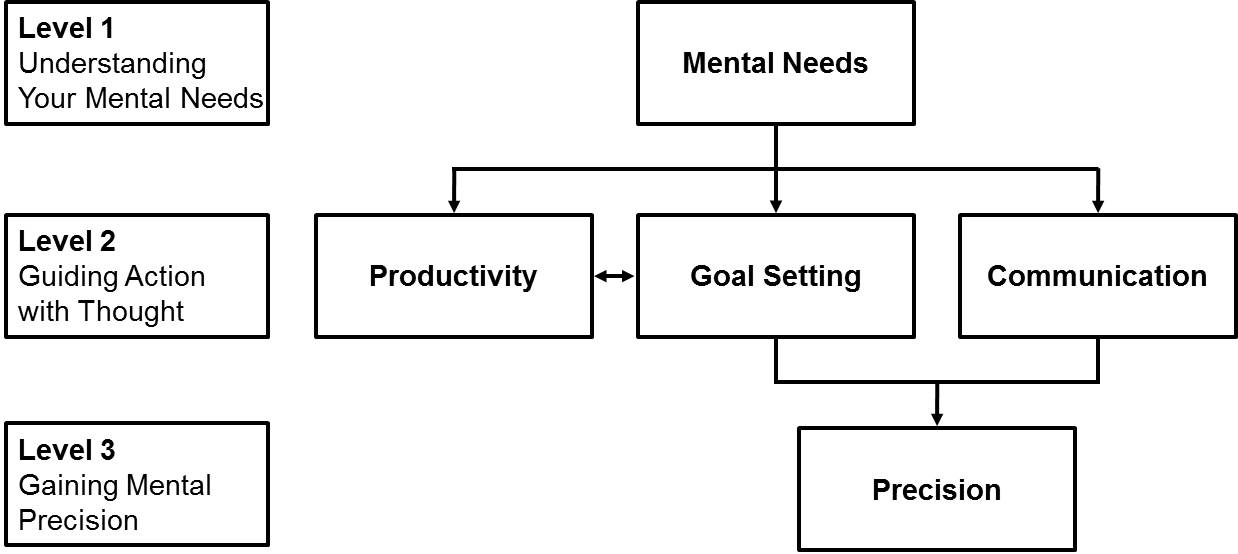 Level 1
Understanding Your Mental Needs

Mental Needs

Level 2
Guiding Action with Thought

Productivity

Goal Setting

Communication

Level 3
Gaining Mental Precision

Precision